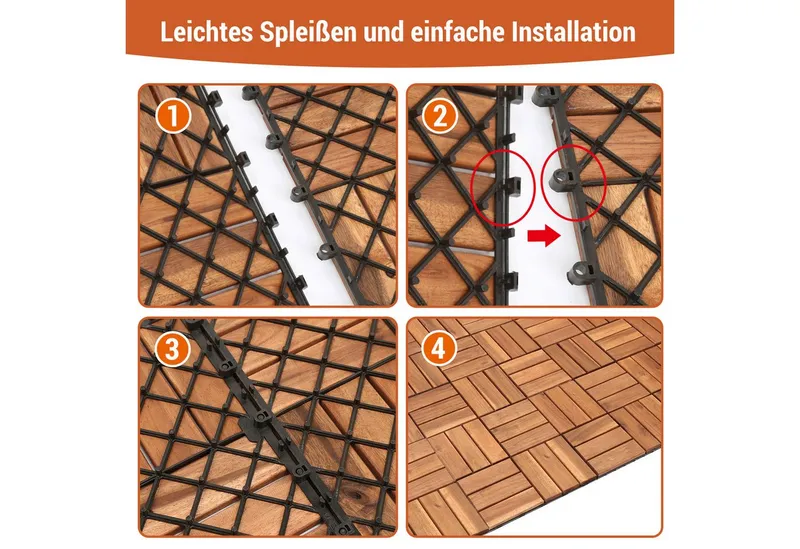 Leichtes Spleißen und einfache Installation

1

2

3

4